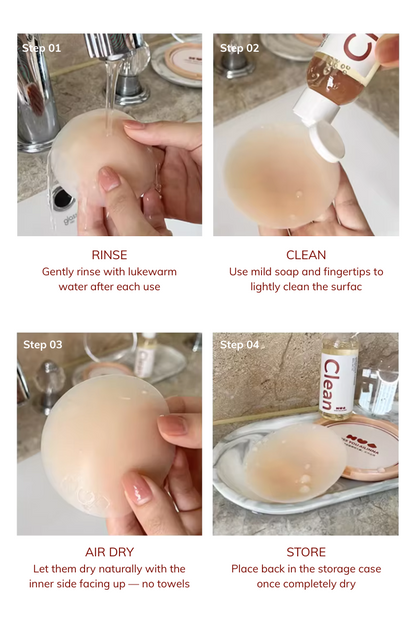 Step 01

RINSE
Gently rinse with lukewarm water after each use

Step 02

CLEAN
Use mild soap and fingertips to lightly clean the surfac

Step 03

AIR DRY
Let them dry naturally with the inner side facing up — no towels

Step 04

Clean

STORE
Place back in the storage case once completely dry